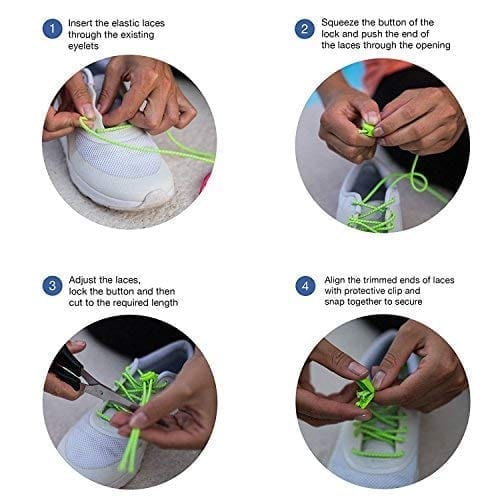 1 Insert the elastic laces through the existing eyelets

2 Squeeze the button of the lock and push the end of the laces through the opening

3 Adjust the laces, lock the button and then cut to the required length

4 Align the trimmed ends of laces with protective clip and snap together to secure