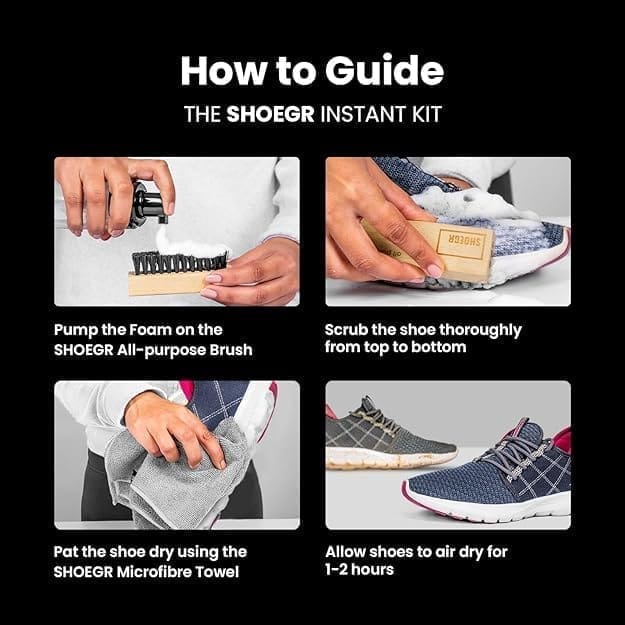 How to Guide

THE SHOEGR INSTANT KIT

SHOEGR

Pump the Foam on the SHOEGR All-purpose Brush

Scrub the shoe thoroughly from top to bottom

Pat the shoe dry using the SHOEGR Microfibre Towel

Allow shoes to air dry for 1-2 hours