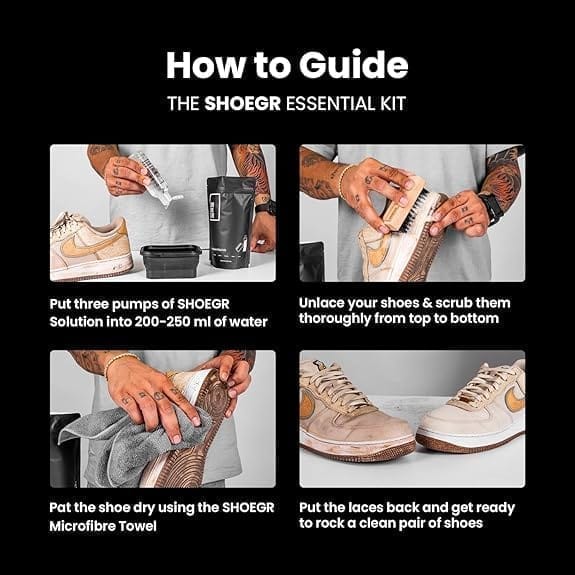 How to Guide

THE SHOEGR ESSENTIAL KIT

Put three pumps of SHOEGR Solution into 200-250 ml of water

Unlace your shoes & scrub them thoroughly from top to bottom

Pat the shoe dry using the SHOEGR Microfibre Towel

Put the laces back and get ready to rock a clean pair of shoes