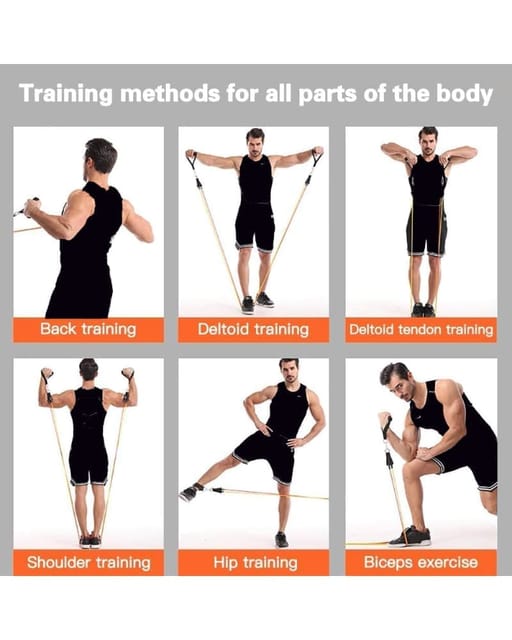 Training methods for all parts of the body

Back training

Deltoid training

Deltoid tendon training

Shoulder training

Hip training

Biceps exercise