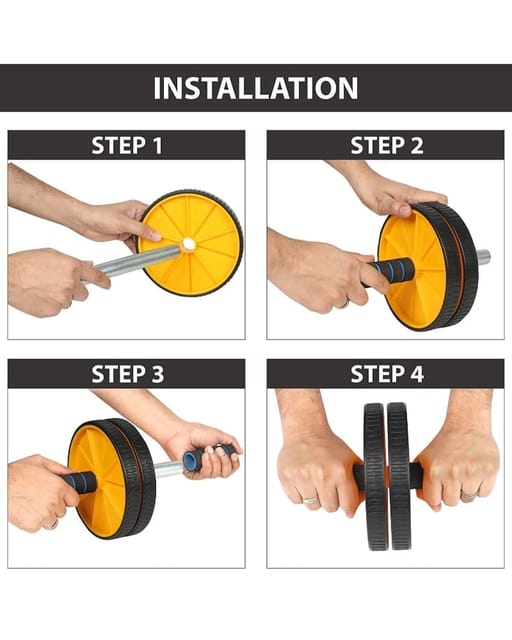 INSTALLATION

STEP 1

STEP 2

STEP 3

STEP 4